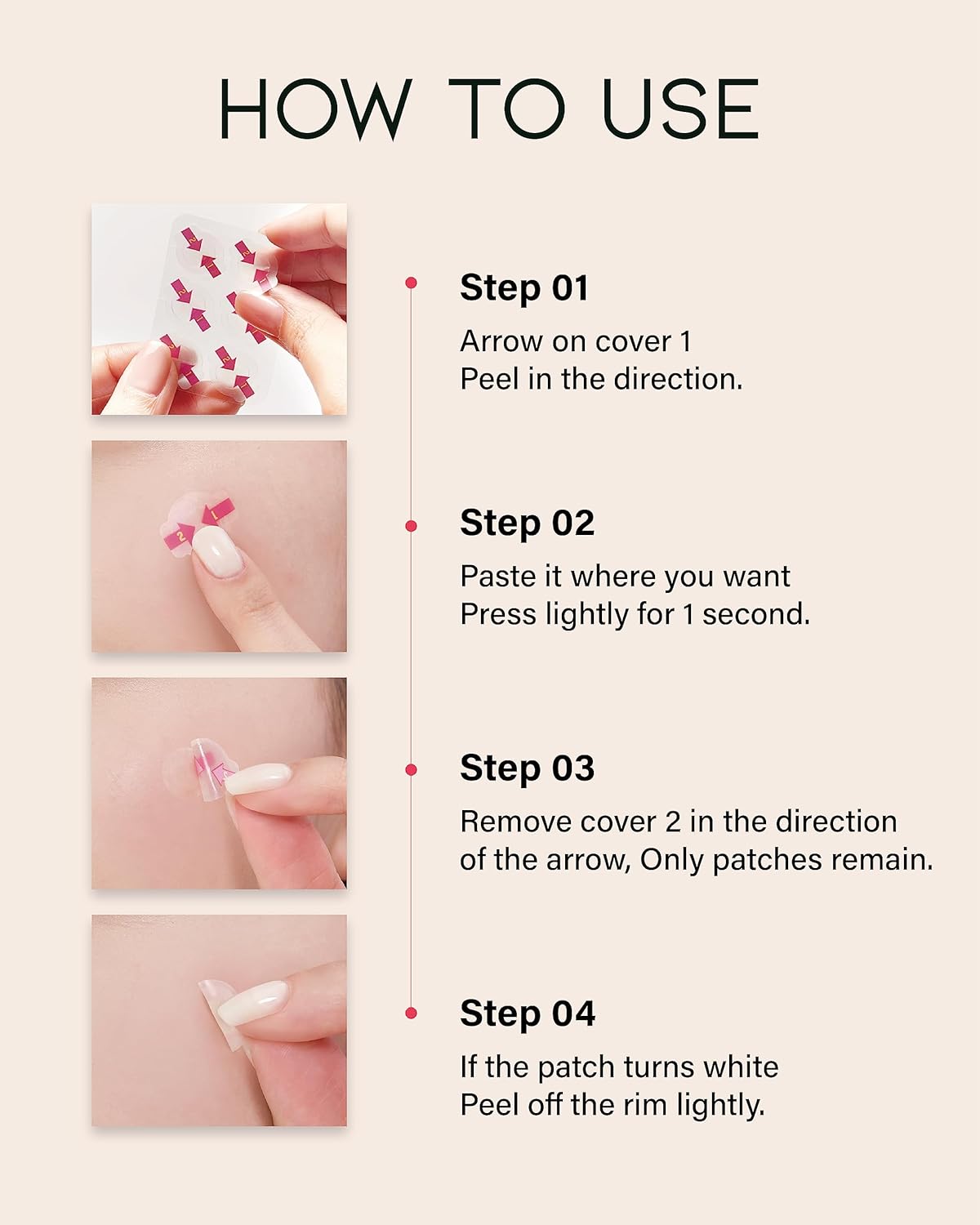 HOW TO USE

Step 01
Arrow on cover 1
Peel in the direction.

Step 02
Paste it where you want
Press lightly for 1 second.

Step 03
Remove cover 2 in the direction of the arrow, Only patches remain.

Step 04
If the patch turns white
Peel off the rim lightly.